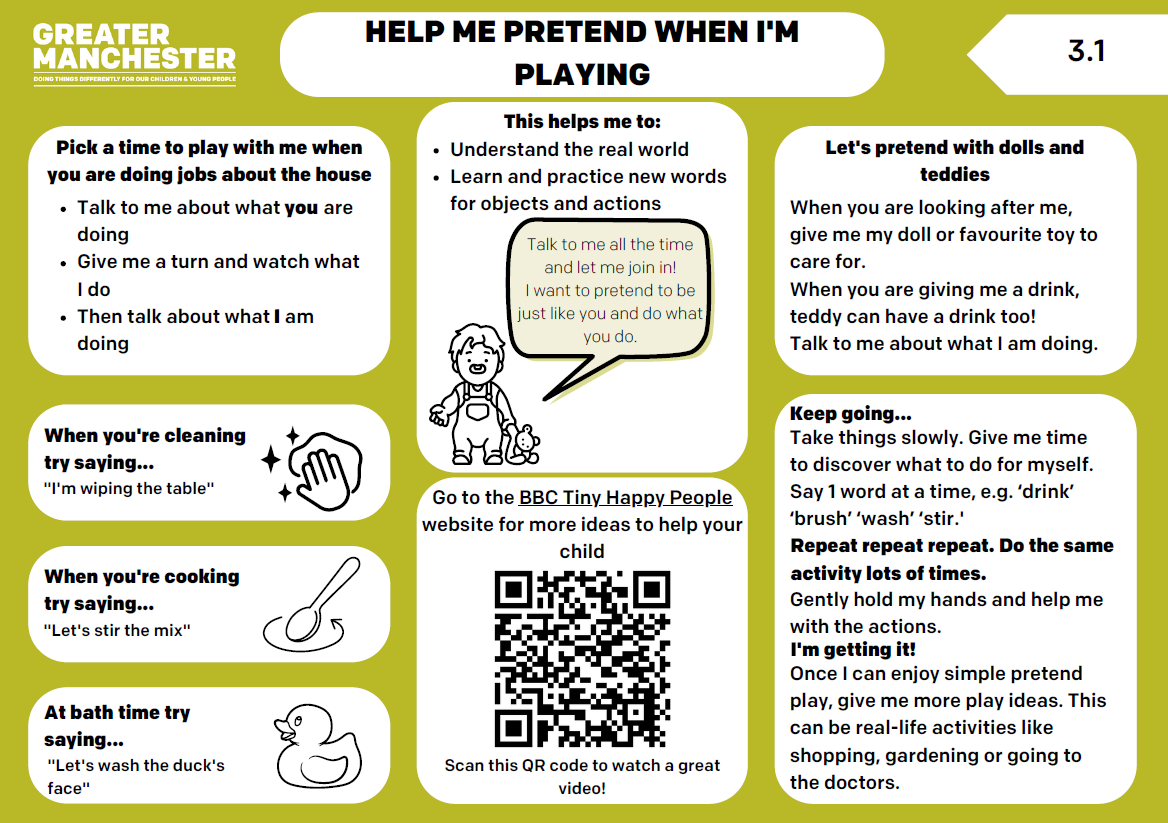 GREATER MANCHESTER
DOING THINGS DIFFERENTLY FOR OUR CHILDREN & YOUNG PEOPLE

HELP ME PRETEND WHEN I'M PLAYING

3.1

Pick a time to play with me when you are doing jobs about the house
- Talk to me about what you are doing
- Give me a turn and watch what I do
- Then talk about what I am doing

When you're cleaning try saying...
"I'm wiping the table"

When you're cooking try saying...
"Let's stir the mix"

At bath time try saying...
"Let's wash the duck's face"

This helps me to:
- Understand the real world
- Learn and practice new words for objects and actions

Talk to me all the time and let me join in! I want to pretend to be just like you and do what you do.

Go to the BBC Tiny Happy People website for more ideas to help your child

Scan this QR code to watch a great video!

Let's pretend with dolls and teddies
When you are looking after me, give me my doll or favourite toy to care for.
When you are giving me a drink, teddy can have a drink too!
Talk to me about what I am doing.

Keep going...
Take things slowly. Give me time to discover what to do for myself.
Say 1 word at a time, e.g. 'drink' 'brush' 'wash' 'stir.'
Repeat repeat repeat. Do the same activity lots of times.
Gently hold my hands and help me with the actions.
I'm getting it!
Once I can enjoy simple pretend play, give me more play ideas. This can be real-life activities like shopping, gardening or going to the doctors.